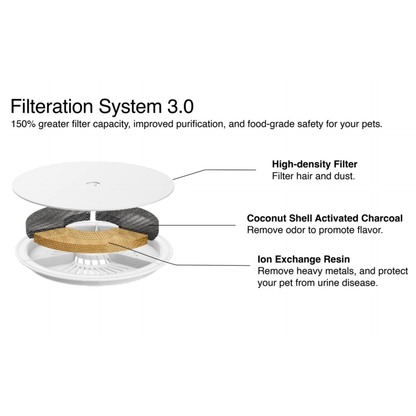 Filteration System 3.0
150% greater filter capacity, improved purification, and food-grade safety for your pets.

High-density Filter
Filter hair and dust.

Coconut Shell Activated Charcoal
Remove odor to promote flavor.

Ion Exchange Resin
Remove heavy metals, and protect your pet from urine disease.