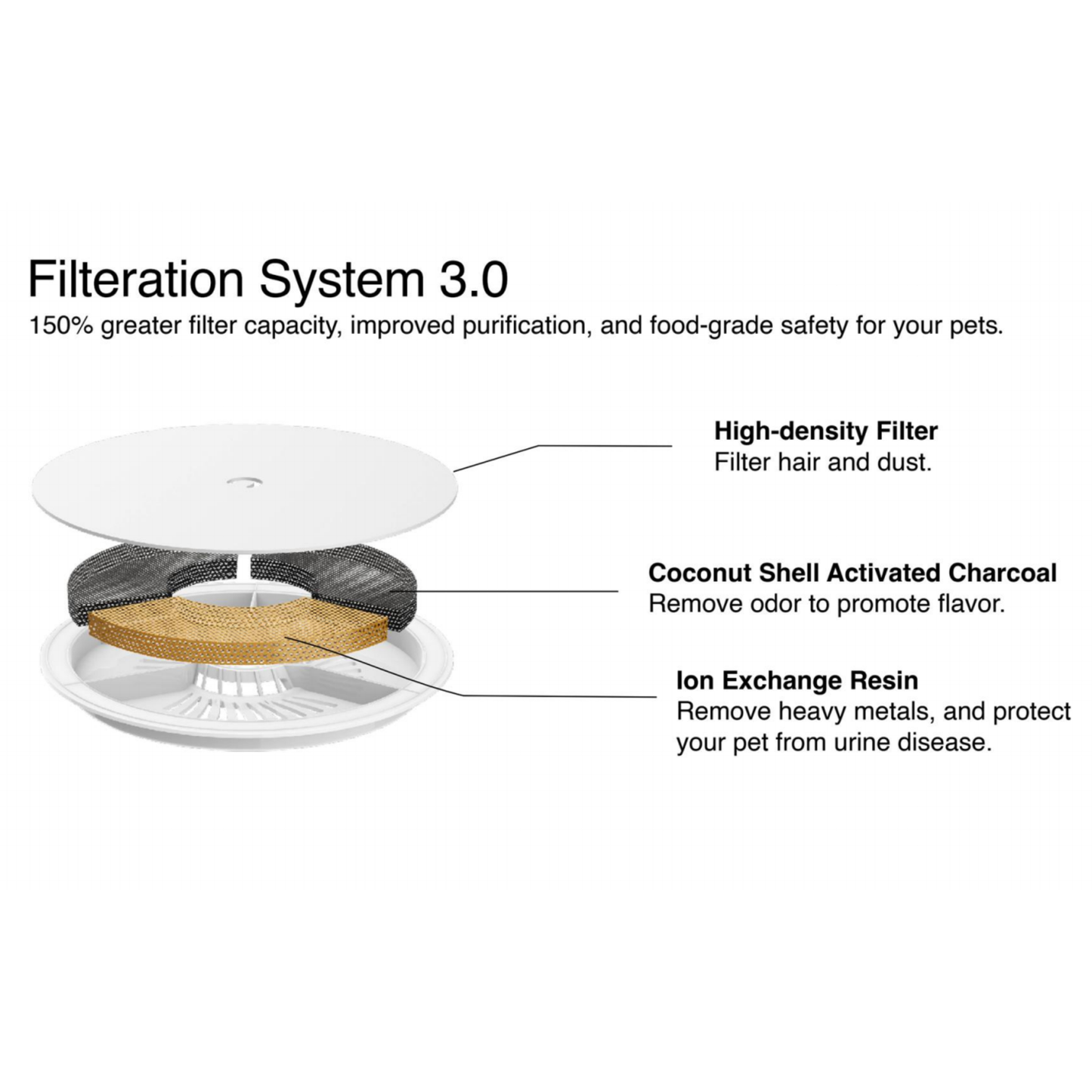 Filteration System 3.0

150% greater filter capacity, improved purification, and food-grade safety for your pets.

High-density Filter
Filter hair and dust.

Coconut Shell Activated Charcoal
Remove odor to promote flavor.

Ion Exchange Resin
Remove heavy metals, and protect your pet from urine disease.